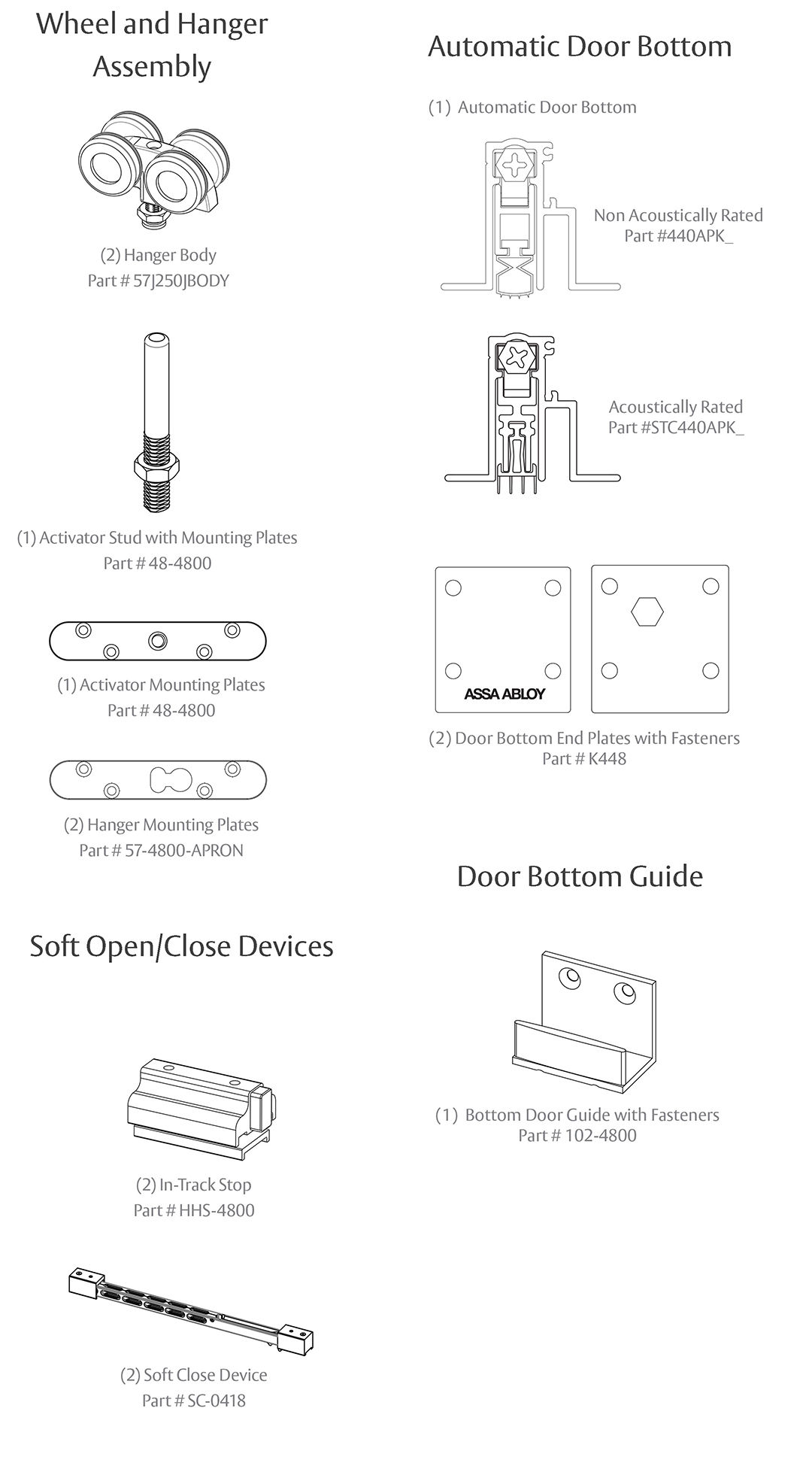 Wheel and Hanger Assembly

(2) Hanger Body
Part # 57J250JBODY

(1) Activator Stud with Mounting Plates
Part # 48-4800

(1) Activator Mounting Plates
Part # 48-4800

(2) Hanger Mounting Plates
Part # 57-4800-APRON

Soft Open/Close Devices

(2) In-Track Stop
Part # HHS-4800

(2) Soft Close Device
Part # SC-0418

Automatic Door Bottom

(1) Automatic Door Bottom

Non Acoustically Rated
Part #440APK_

Acoustically Rated
Part #STC440APK_

ASSA ABLOY

(2) Door Bottom End Plates with Fasteners
Part # K448

Door Bottom Guide

(1) Bottom Door Guide with Fasteners
Part # 102-4800